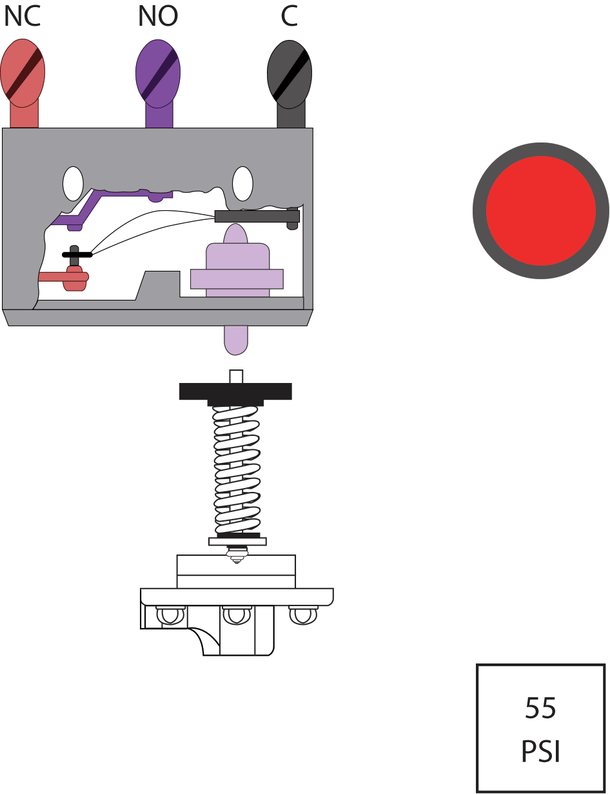 NC NO C

55
PSI